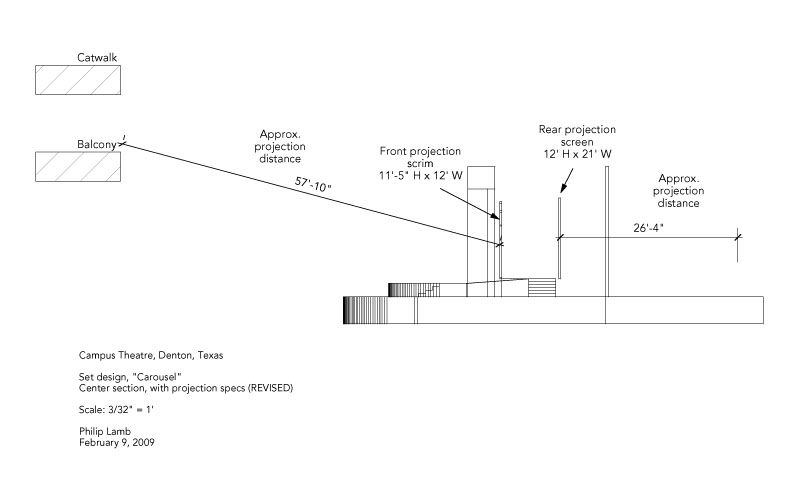 Catwalk

Balcony

Approx. projection distance

57'-10"

Front projection scrim
11'-5" H x 12' W

Rear projection screen
12' H x 21' W

Approx. projection distance

26'-4"

Campus Theatre, Denton, Texas

Set design, "Carousel"
Center section, with projection specs (REVISED)

Scale: 3/32" = 1'

Philip Lamb
February 9, 2009